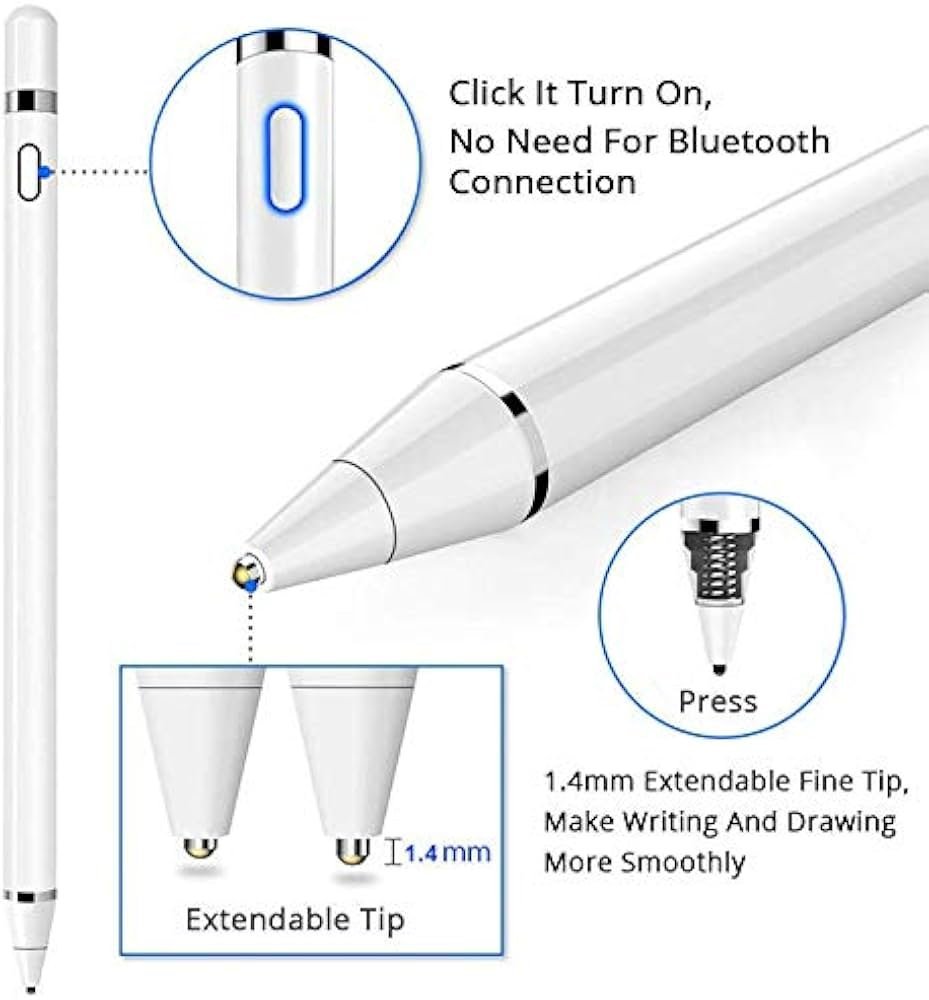 Click It Turn On,
No Need For Bluetooth
Connection

Press

1.4 mm

Extendable Tip

1.4mm Extendable Fine Tip,
Make Writing And Drawing
More Smoothly