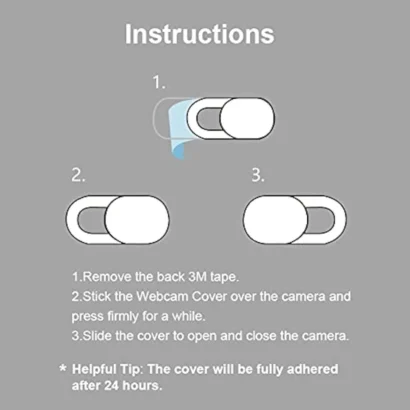 Instructions

1.

2.

3.

1.Remove the back 3M tape.
2.Stick the Webcam Cover over the camera and press firmly for a while.
3.Slide the cover to open and close the camera.

* Helpful Tip: The cover will be fully adhered after 24 hours.