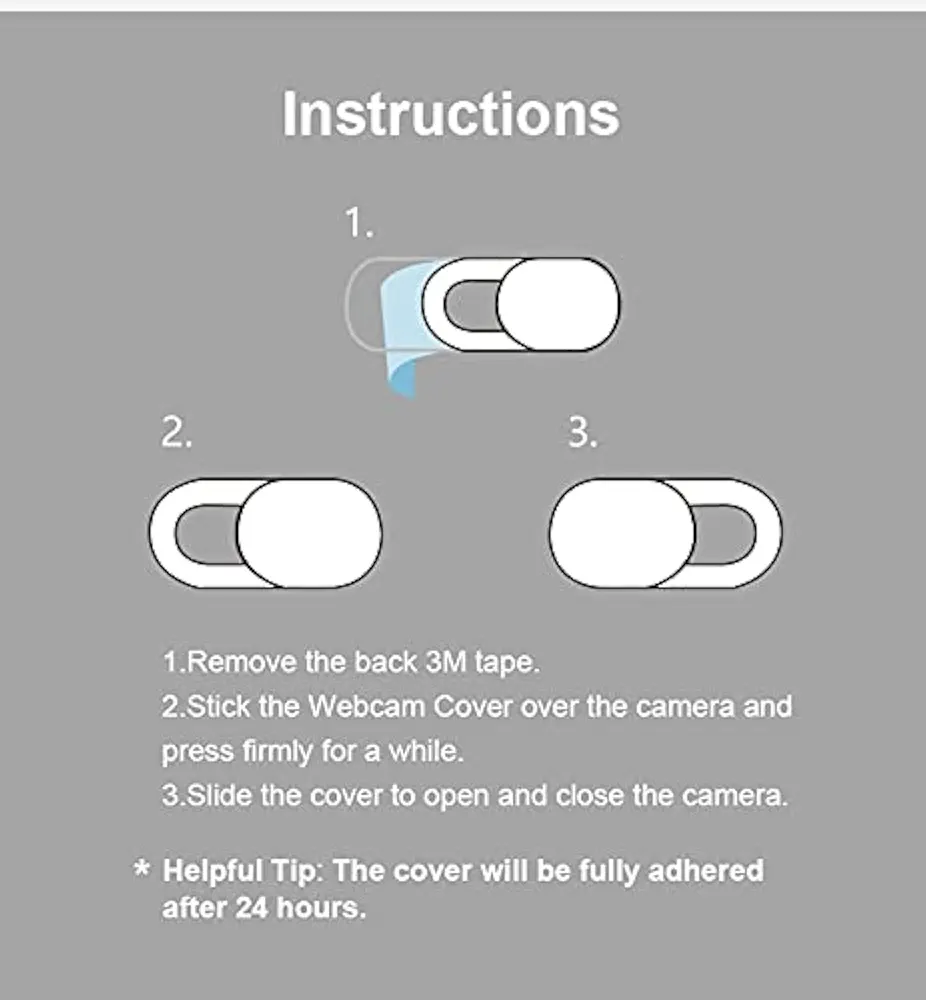 Instructions

1.

2.

3.

1.Remove the back 3M tape.
2.Stick the Webcam Cover over the camera and press firmly for a while.
3.Slide the cover to open and close the camera.

* Helpful Tip: The cover will be fully adhered after 24 hours.