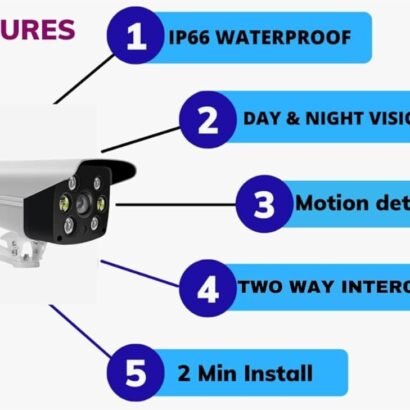 URES

1 IP66 WATERPROOF

2 DAY & NIGHT VISIO

3 Motion det

4 TWO WAY INTERC

5 2 Min Install