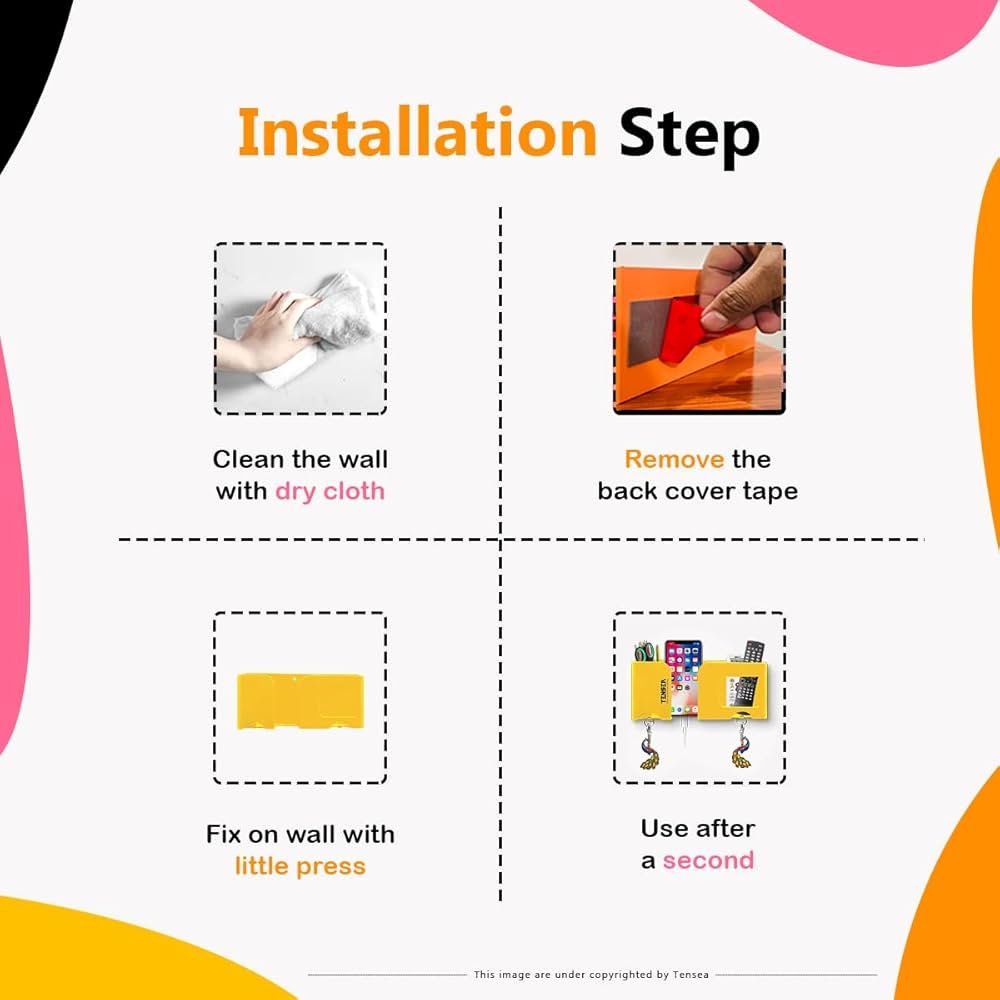 Installation Step

Clean the wall with dry cloth

Remove the back cover tape

Fix on wall with little press

TENSEA

Use after a second

This image are under copyrighted by Tensea