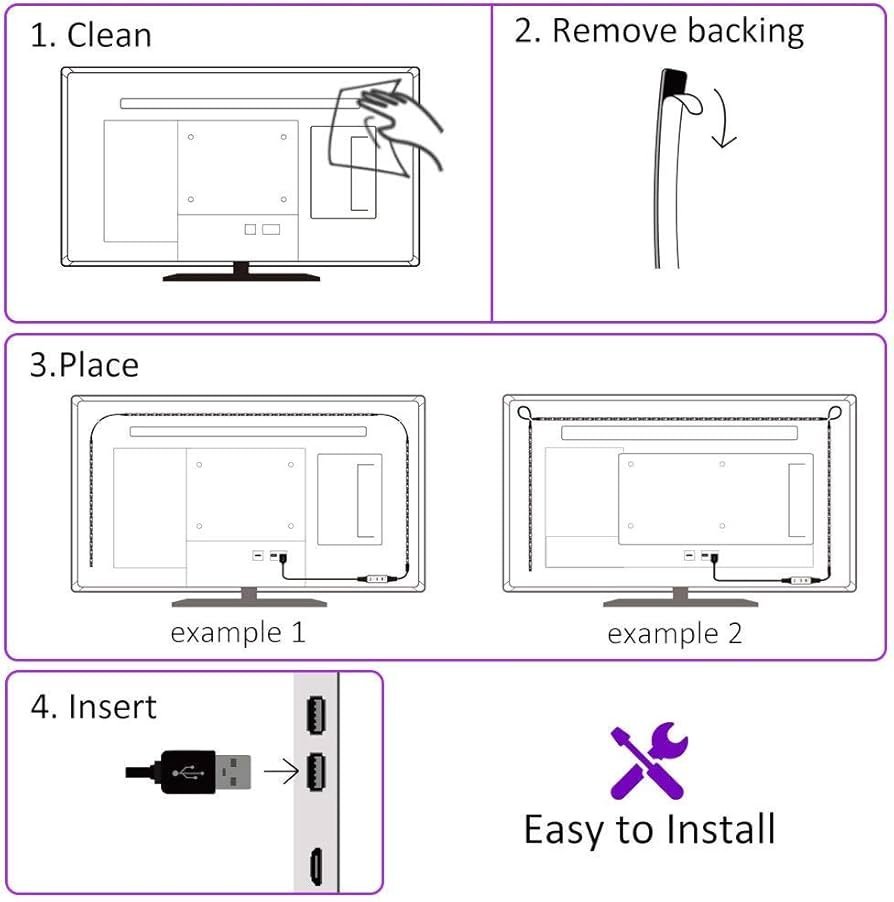 1. Clean

2. Remove backing

3.Place

example 1

example 2

4. Insert

Easy to Install