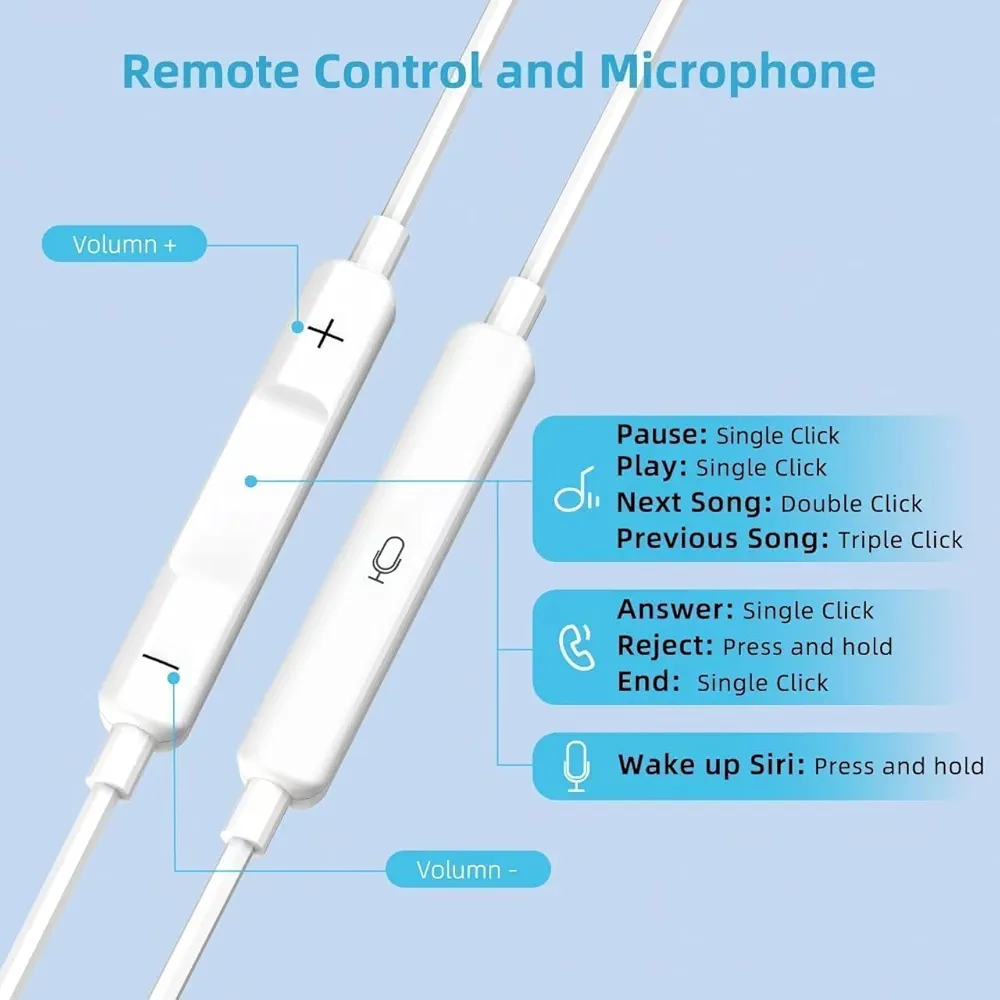 Remote Control and Microphone

Volumn +

+

Pause: Single Click
Play: Single Click
Next Song: Double Click
Previous Song: Triple Click

Answer: Single Click
Reject: Press and hold
End: Single Click

Wake up Siri: Press and hold

Volumn -