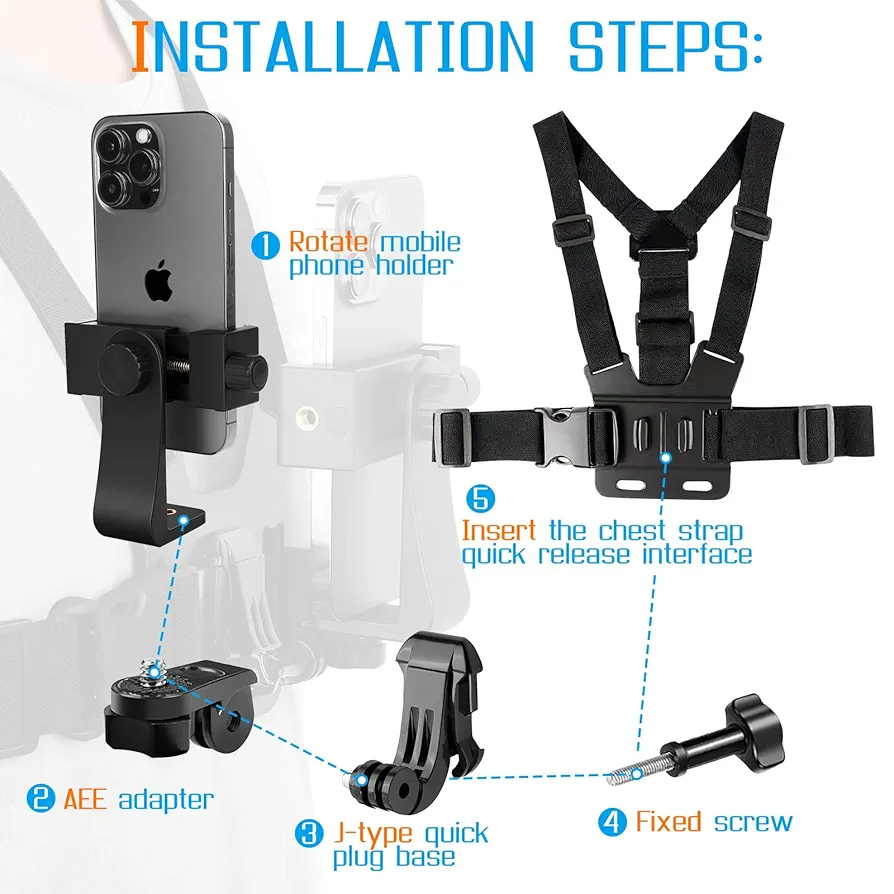 INSTALLATION STEPS:

1 Rotate mobile phone holder

5 Insert the chest strap quick release interface

2 AEE adapter

3 J-type quick plug base

4 Fixed screw