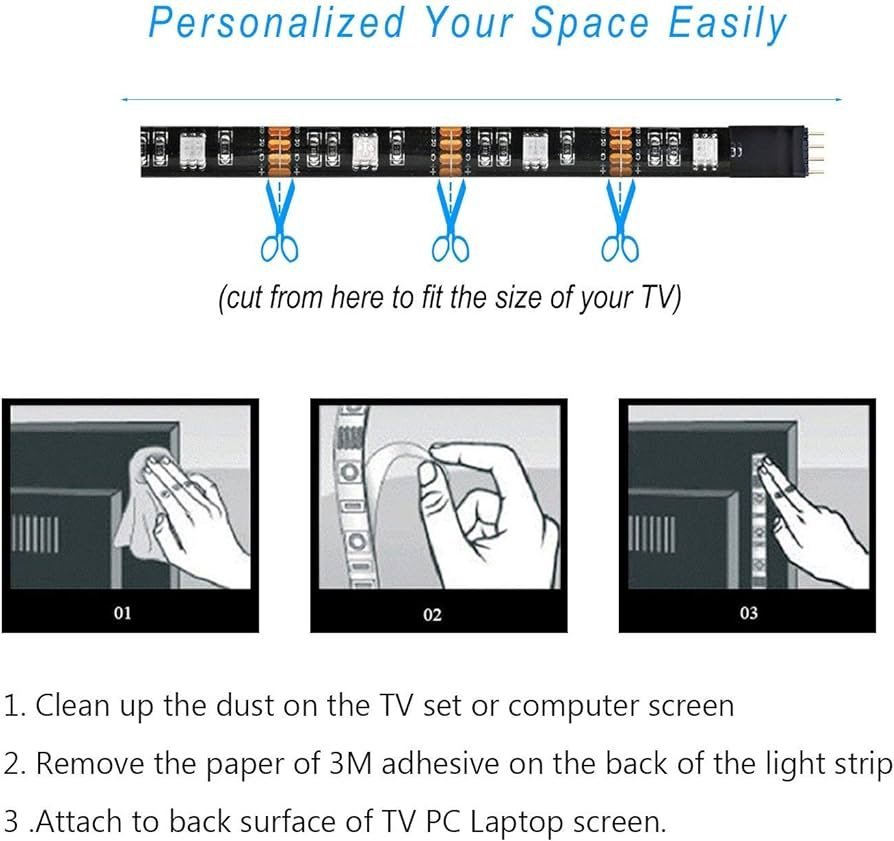 Personalized Your Space Easily

(cut from here to fit the size of your TV)

01

02

03

1. Clean up the dust on the TV set or computer screen

2. Remove the paper of 3M adhesive on the back of the light strip

3 .Attach to back surface of TV PC Laptop screen.