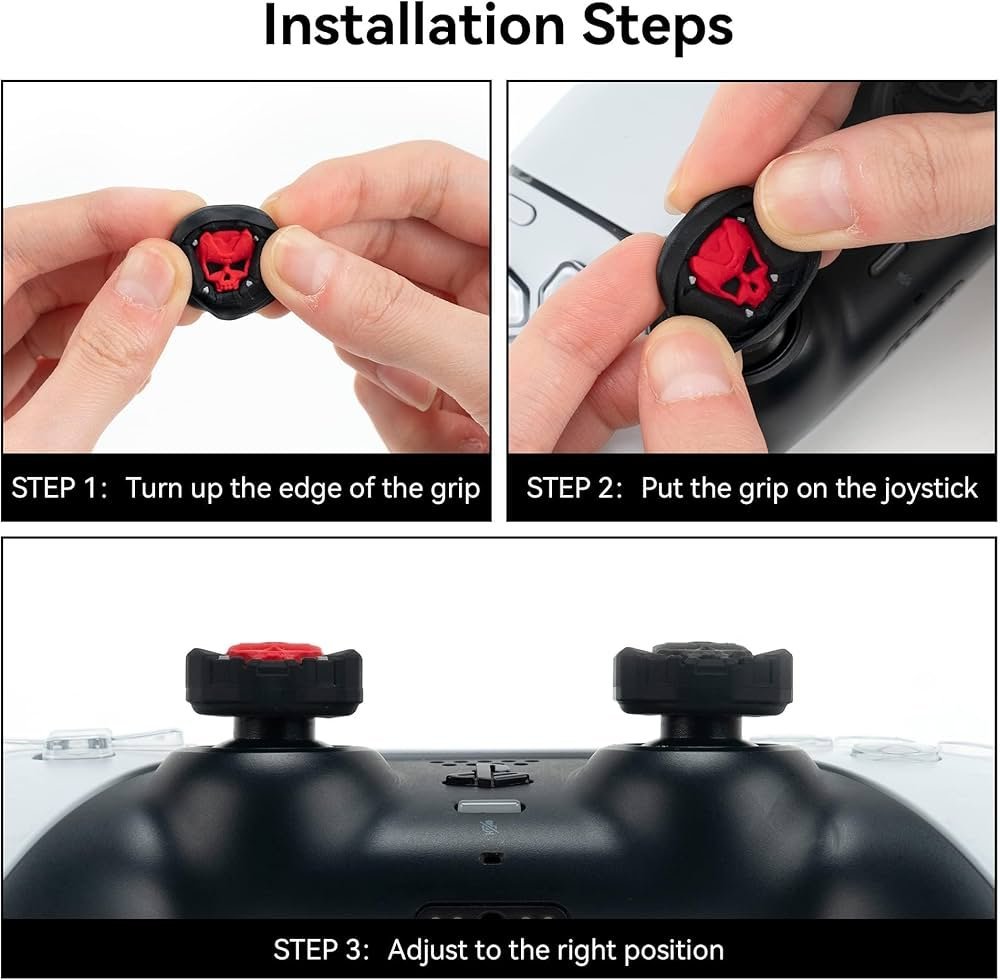 Installation Steps

STEP 1: Turn up the edge of the grip

STEP 2: Put the grip on the joystick

STEP 3: Adjust to the right position