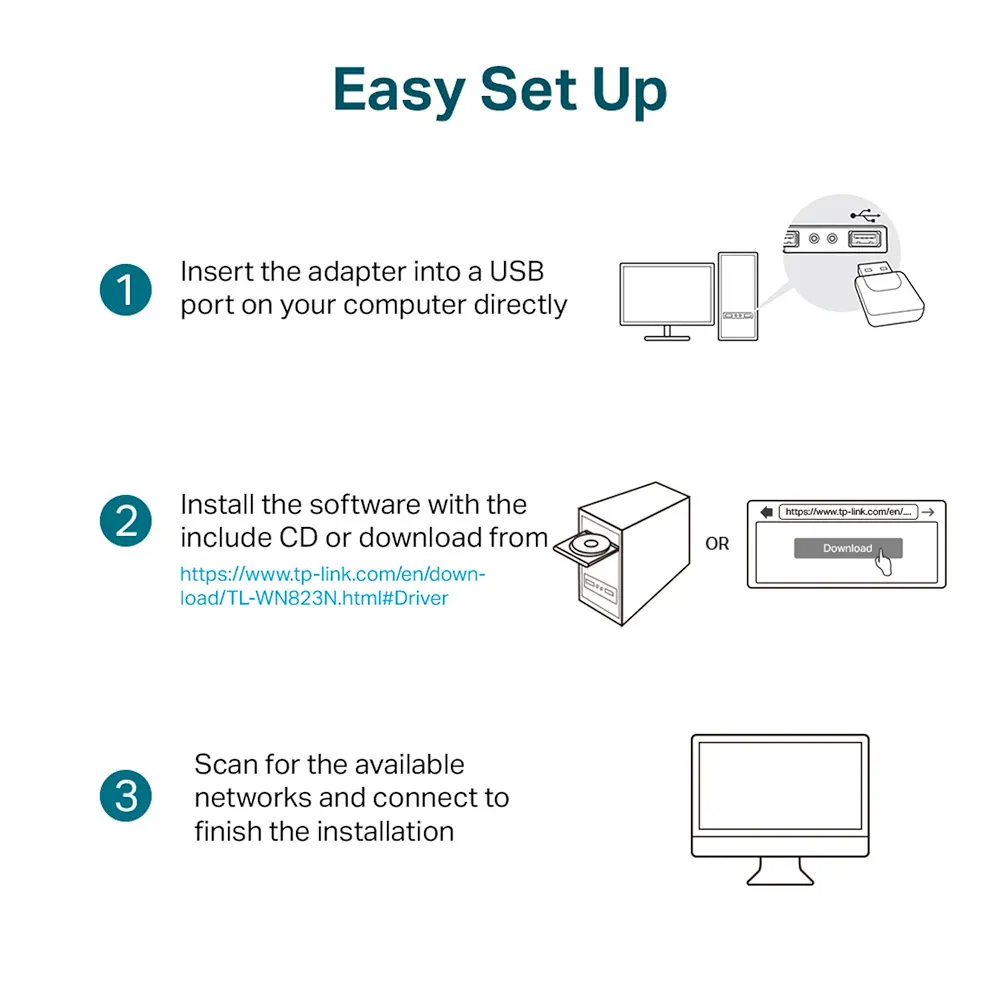 Easy Set Up

1 Insert the adapter into a USB port on your computer directly

2 Install the software with the include CD or download from
https://www.tp-link.com/en/download/TL-WN823N.html#Driver

OR

https://www.tp-link.com/en/...

Download

3 Scan for the available networks and connect to finish the installation