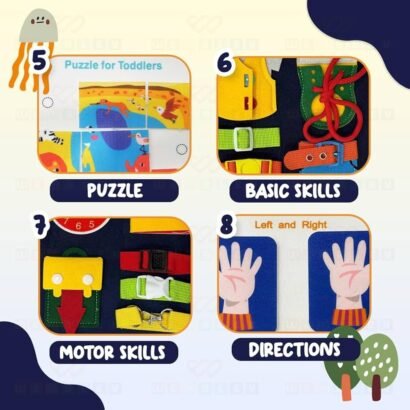 5
Puzzle for Toddlers
PUZZLE

6
BASIC SKILLS

7
7 6 5
MOTOR SKILLS

8
Left and Right
DIRECTIONS